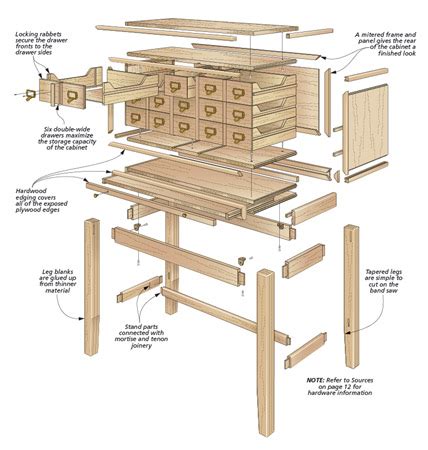 Locking rabbets secure the drawer fronts to the drawer sides

A mitered frame and panel gives the rear of the cabinet a finished look

Six double-wide drawers maximize the storage capacity of the cabinet

Hardwood edging covers all of the exposed plywood edges

Leg blanks are glued up from thinner material

Stand parts connected with mortise and tenon joinery

Tapered legs are simple to cut on the band saw

NOTE: Refer to Sources on page 12 for hardware information