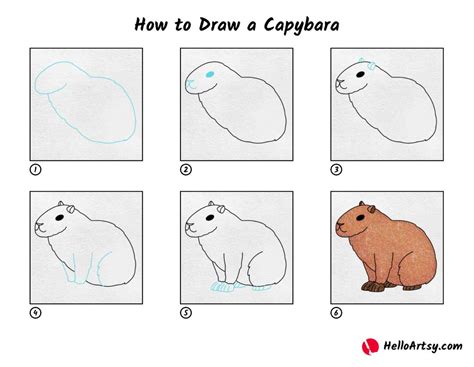 How to Draw a Capybara

1

2

3

4

5

6

HelloArtsy.com