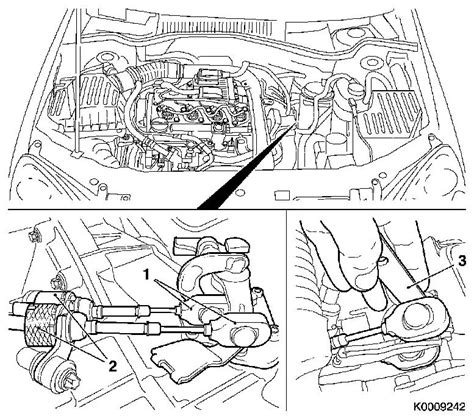 1
2
3
K0009242