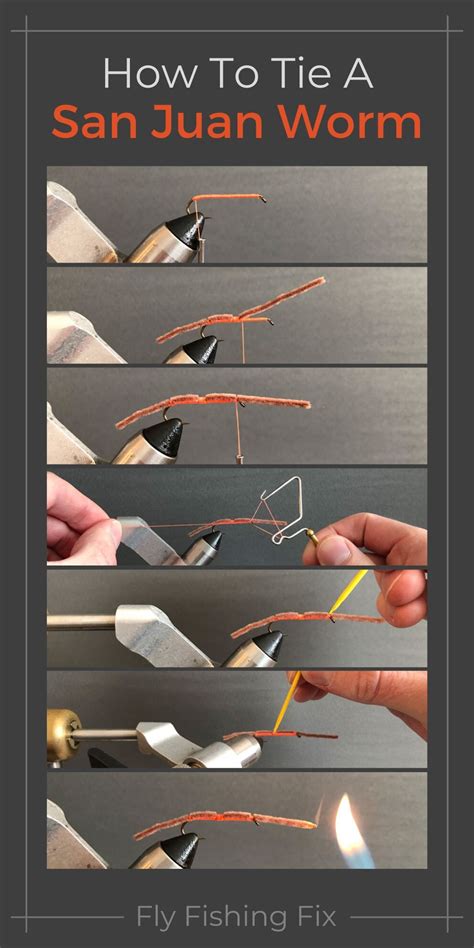 How To Tie A
San Juan Worm

Fly Fishing Fix