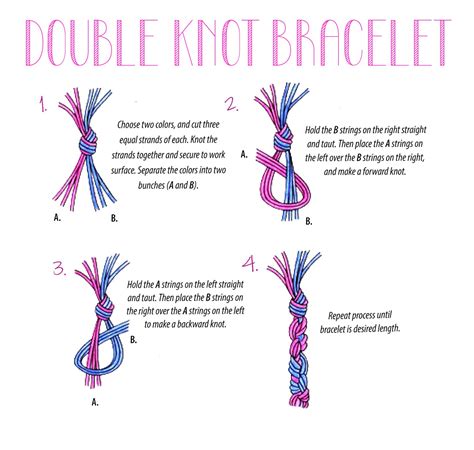 DOUBLE KNOT BRACELET

1.

Choose two colors, and cut three equal strands of each. Knot the strands together and secure to work surface. Separate the colors into two bunches (A and B).

A. B.

2.

Hold the B strings on the right straight and taut. Then place the A strings on the left over the B strings on the right, and make a forward knot.

A.

B.

3.

Hold the A strings on the left straight and taut. Then place the B strings on the right over the A strings on the left to make a backward knot.

B.

A.

4.

Repeat process until bracelet is desired length.