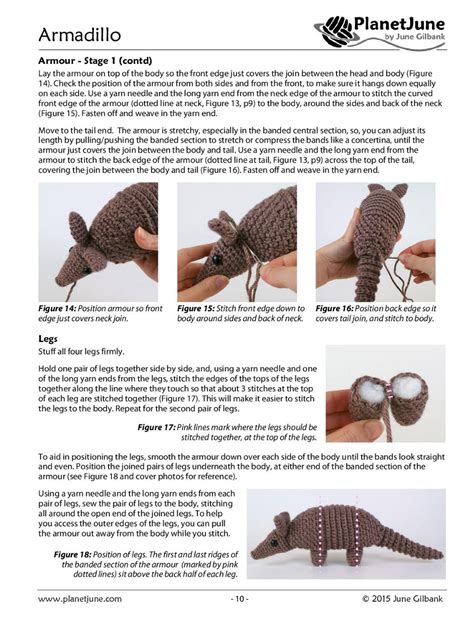 Armadillo

PlanetJune by June Gilbank

**Armour - Stage 1 (contd)**

Lay the armour on top of the body so the front edge just covers the join between the head and body (Figure 14). Check the position of the armour from both sides and from the front, to make sure it hangs down equally on each side. Use a yarn needle and the long yarn end from the neck edge of the armour to stitch the curved front edge of the armour (dotted line at neck, Figure 13, p9) to the body, around the sides and back of the neck (Figure 15). Fasten off and weave in the yarn end.

Move to the tail end. The armour is stretchy, especially in the banded central section, so, you can adjust its length by pulling/pushing the banded section to stretch or compress the bands like a concertina, until the armour just covers the join between the body and tail. Use a yarn needle and the long yarn end from the armour to stitch the back edge of the armour (dotted line at tail, Figure 13, p9) across the top of the tail, covering the join between the body and tail (Figure 16). Fasten off and weave in the yarn end.

**Figure 14:** Position armour so front edge just covers neck join.

**Figure 15:** Stitch front edge down to body around sides and back of neck.

**Figure 16:** Position back edge so it covers tail join, and stitch to body.

**Legs**

Stuff all four legs firmly.

Hold one pair of legs together side by side, and, using a yarn needle and one of the long yarn ends from the legs, stitch the edges of the tops of the legs together along the line where they touch so that about 3 stitches at the top of each leg are stitched together (Figure 17). This will make it easier to stitch the legs to the body. Repeat for the second pair of legs.

**Figure 17:** Pink lines mark where the legs should be stitched together, at the top of the legs.

To aid in positioning the legs, smooth the armour down over each side of the body until the bands look straight and even. Position the joined pairs of legs underneath the body, at either end of the banded section of the armour (see Figure 18 and cover photos for reference).

Using a yarn needle and the long yarn ends from each pair of legs, sew the pair of legs to the body, stitching all around the open end of the joined legs. To help you access the outer edges of the legs, you can pull the armour out away from the body while you stitch.

**Figure 18:** Position of legs. The first and last ridges of the banded section of the armour (marked by pink dotted lines) sit above the back half of each leg.

www.planetjune.com - 10 - © 2015 June Gilbank