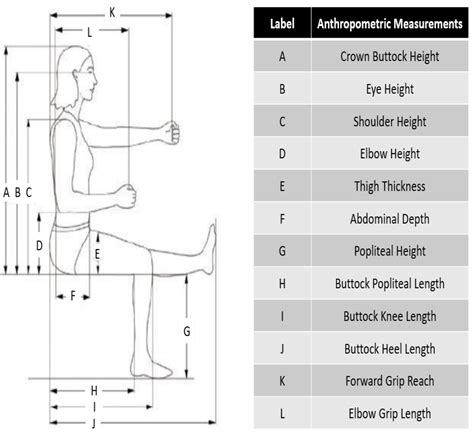 K
L
A B C
D
E
F
G
H
I
J

| Label | Anthropometric Measurements |
|---|---|
| A | Crown Buttock Height |
| B | Eye Height |
| C | Shoulder Height |
| D | Elbow Height |
| E | Thigh Thickness |
| F | Abdominal Depth |
| G | Popliteal Height |
| H | Buttock Popliteal Length |
| I | Buttock Knee Length |
| J | Buttock Heel Length |
| K | Forward Grip Reach |
| L | Elbow Grip Length |