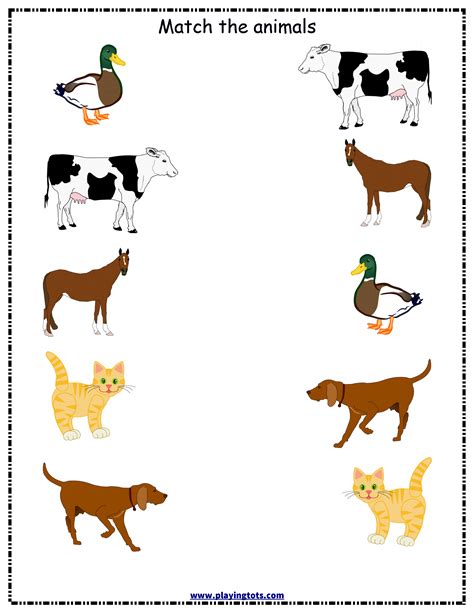 Match the animals

www.playingtots.com