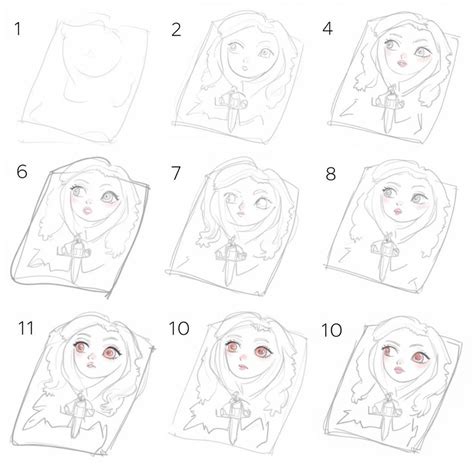 1

2

4

6

7

8

11

10

10