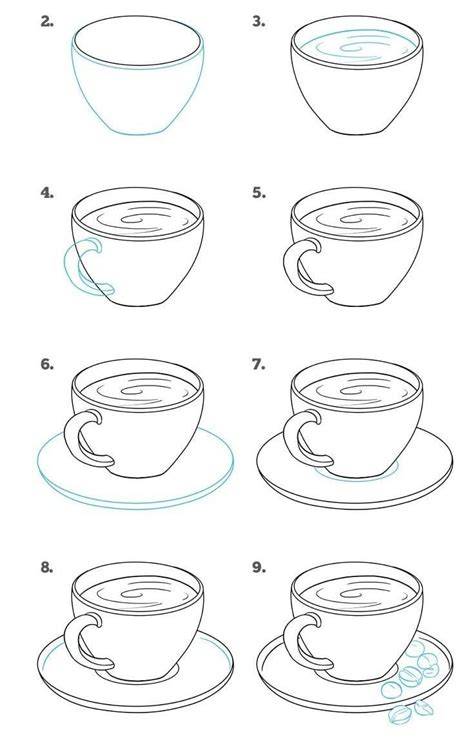 2.

3.

4.

5.

6.

7.

8.

9.