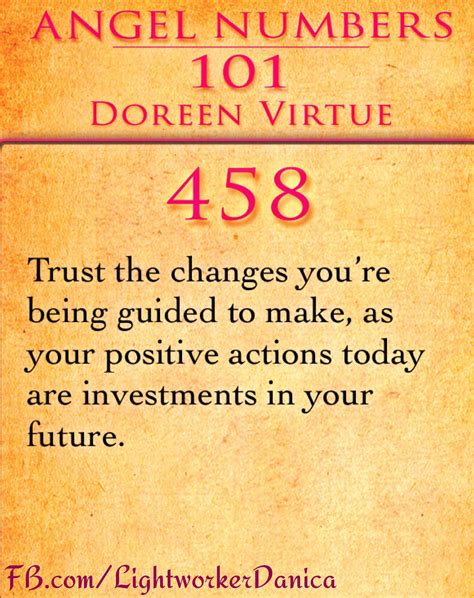 ANGEL NUMBERS
101
DOREEN VIRTUE

458

Trust the changes you're being guided to make, as your positive actions today are investments in your future.

FB.com/LightworkerDanica