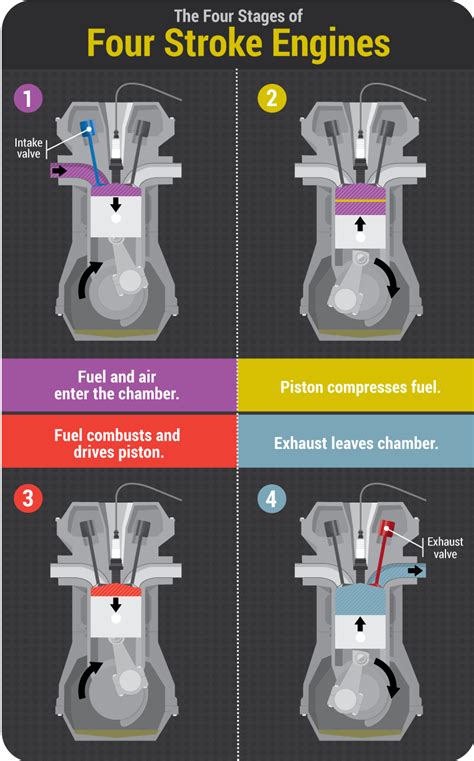 The Four Stages of
Four Stroke Engines

1

Intake valve

2

Fuel and air enter the chamber.

Piston compresses fuel.

Fuel combusts and drives piston.

Exhaust leaves chamber.

3

4

Exhaust valve