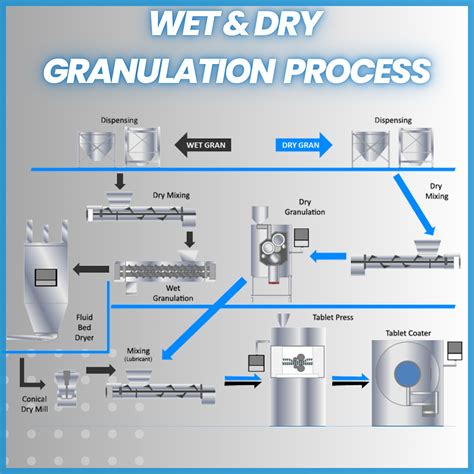 WET & DRY GRANULATION PROCESS

Dispensing

WET GRAN

DRY GRAN

Dispensing

Dry Mixing

Dry Mixing

Dry Granulation

Wet Granulation

Fluid Bed Dryer

Tablet Press

Tablet Coater

Mixing (Lubricant)

Conical Dry Mill