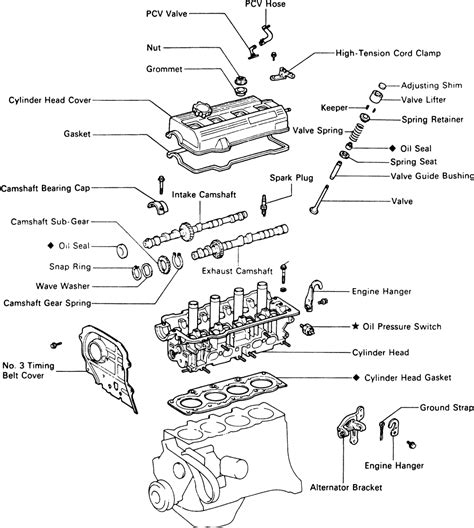 PCV Hose
PCV Valve
Nut
High-Tension Cord Clamp
Grommet
Adjusting Shim
Cylinder Head Cover
Valve Lifter
Keeper
Spring Retainer
Gasket
Valve Spring
◆ Oil Seal
Spring Seat
Valve Guide Bushing
Camshaft Bearing Cap
Spark Plug
Intake Camshaft
Valve
Camshaft Sub-Gear
◆ Oil Seal
Snap Ring
Exhaust Camshaft
Wave Washer
Engine Hanger
Camshaft Gear Spring
★ Oil Pressure Switch
Cylinder Head
No. 3 Timing Belt Cover
◆ Cylinder Head Gasket
Ground Strap
Engine Hanger
Alternator Bracket