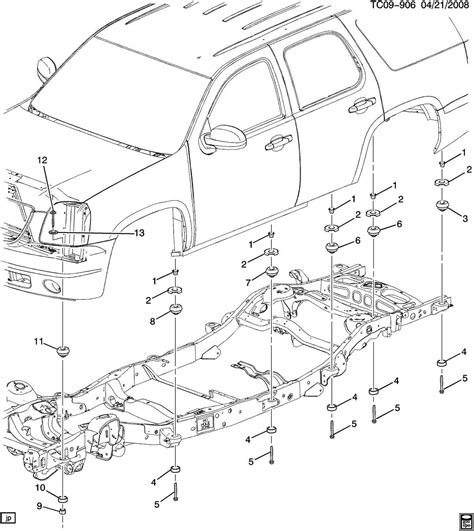 TC09-906 04/21/2008

12
13
1
2
3
1
2
6
1
2
6
1
2
7
1
2
8
11
4
5
4
5
4
5
4
5
4
5
10
9
jp