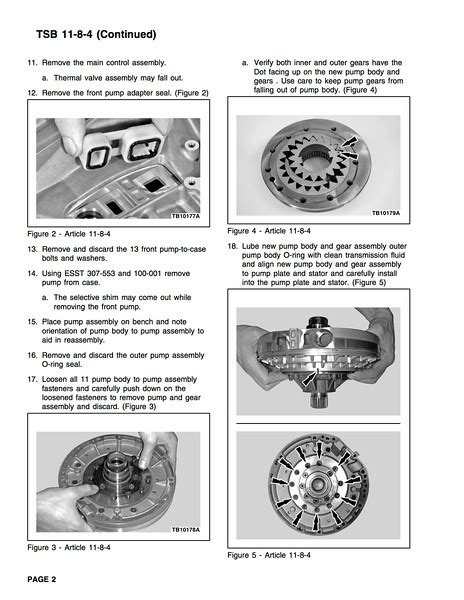 TSB 11-8-4 (Continued)

11. Remove the main control assembly.

a. Thermal valve assembly may fall out.

12. Remove the front pump adapter seal. (Figure 2)

TB10177A

Figure 2 - Article 11-8-4

13. Remove and discard the 13 front pump-to-case bolts and washers.

14. Using ESST 307-553 and 100-001 remove pump from case.

a. The selective shim may come out while removing the front pump.

15. Place pump assembly on bench and note orientation of pump body to pump assembly to aid in reassembly.

16. Remove and discard the outer pump assembly O-ring seal.

17. Loosen all 11 pump body to pump assembly fasteners and carefully push down on the loosened fasteners to remove pump and gear assembly and discard. (Figure 3)

TB10178A

Figure 3 - Article 11-8-4

a. Verify both inner and outer gears have the Dot facing up on the new pump body and gears . Use care to keep pump gears from falling out of pump body. (Figure 4)

TB10179A

Figure 4 - Article 11-8-4

18. Lube new pump body and gear assembly outer pump body O-ring with clean transmission fluid and align new pump body and gear assembly to pump plate and stator and carefully install into the pump plate and stator. (Figure 5)

Figure 5 - Article 11-8-4

PAGE 2