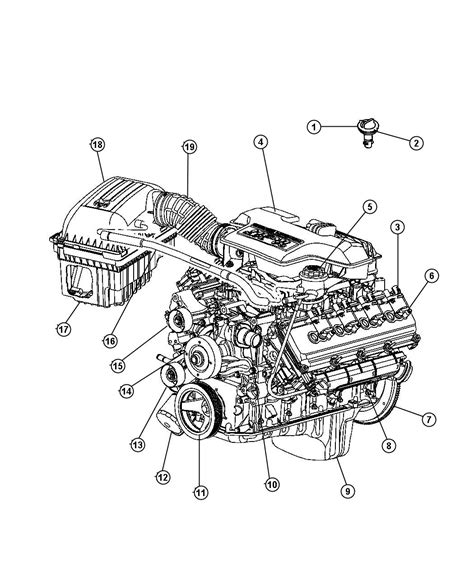 1
2
18
19
4
5
3
6
17
16
15
14
13
12
11
10
9
8
7