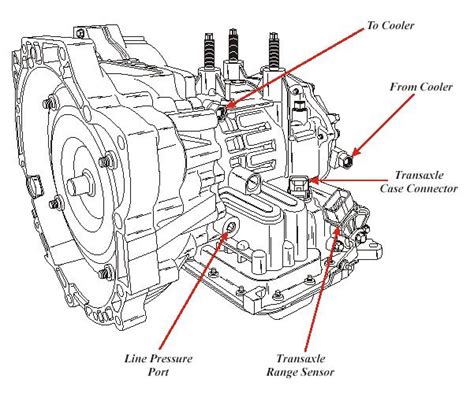 To Cooler

From Cooler

Transaxle Case Connector

Line Pressure Port

Transaxle Range Sensor