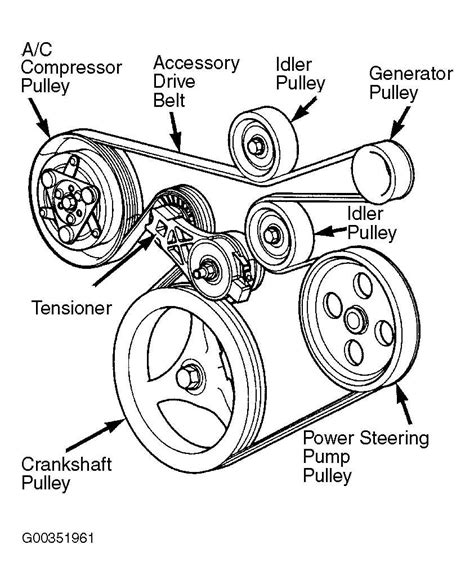 A/C Compressor Pulley

Accessory Drive Belt

Idler Pulley

Generator Pulley

Idler Pulley

Tensioner

Crankshaft Pulley

Power Steering Pump Pulley

G00351961