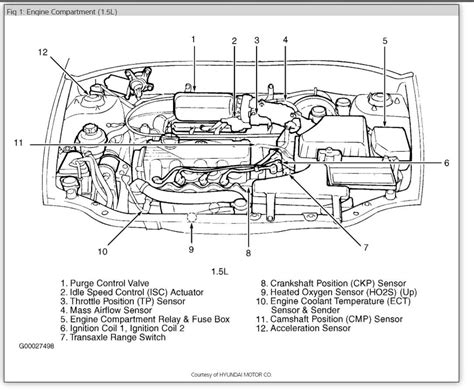 Fig 1: Engine Compartment (1.5L)

12
1
2
3
4
5
11
6
10
9
8
7

1.5L

1. Purge Control Valve
2. Idle Speed Control (ISC) Actuator
3. Throttle Position (TP) Sensor
4. Mass Airflow Sensor
5. Engine Compartment Relay & Fuse Box
6. Ignition Coil 1, Ignition Coil 2
7. Transaxle Range Switch

8. Crankshaft Position (CKP) Sensor
9. Heated Oxygen Sensor (HO2S) (Up)
10. Engine Coolant Temperature (ECT) Sensor & Sender
11. Camshaft Position (CMP) Sensor
12. Acceleration Sensor

G00027498

Courtesy of HYUNDAI MOTOR CO.