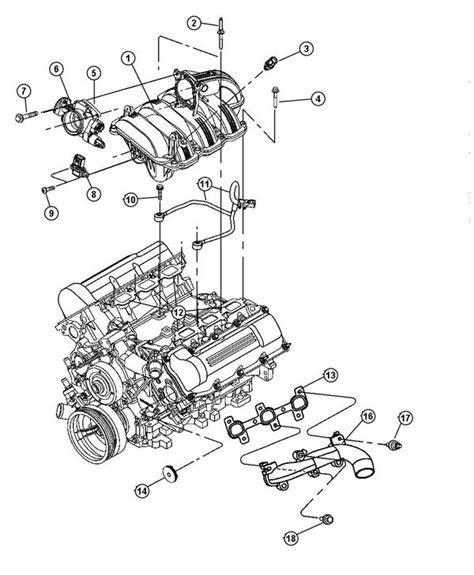 2
3
1
6
5
4
7
8
9
10
11
12
13
16
17
14
18