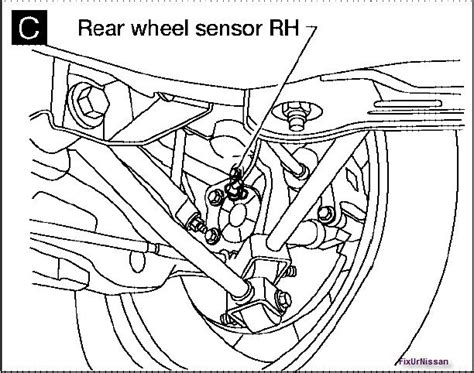 C
Rear wheel sensor RH
FixUrNissan