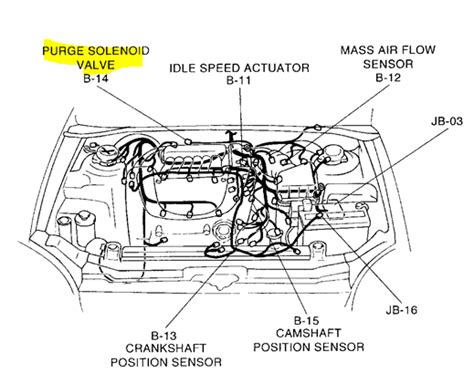 PURGE SOLENOID VALVE
B-14

IDLE SPEED ACTUATOR
B-11

MASS AIR FLOW SENSOR
B-12

JB-03

JB-16

B-15
CAMSHAFT POSITION SENSOR

B-13
CRANKSHAFT POSITION SENSOR