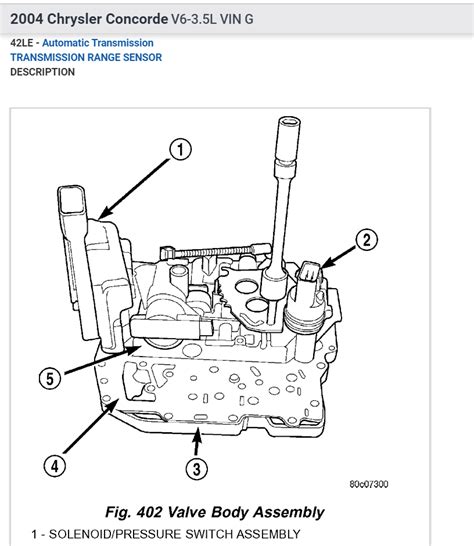 2004 Chrysler Concorde V6-3.5L VIN G

42LE - Automatic Transmission
TRANSMISSION RANGE SENSOR
DESCRIPTION

1
2
5
4
3

80c07300

Fig. 402 Valve Body Assembly

1 - SOLENOID/PRESSURE SWITCH ASSEMBLY