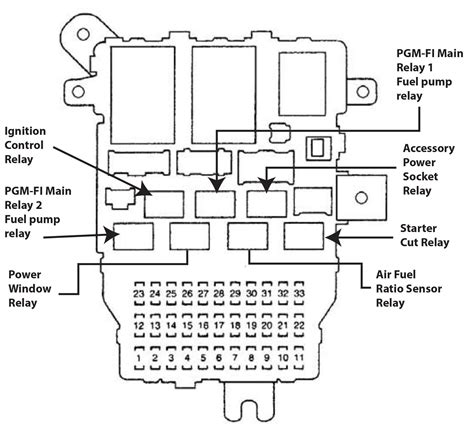 PGM-FI Main Relay 1 Fuel pump relay

Ignition Control Relay

Accessory Power Socket Relay

PGM-FI Main Relay 2 Fuel pump relay

Starter Cut Relay

Power Window Relay

Air Fuel Ratio Sensor Relay

23 24 25 26 27 28 29 30 31 32 33

12 13 14 15 16 17 18 19 20 21 22

1 2 3 4 5 6 7 8 9 10 11