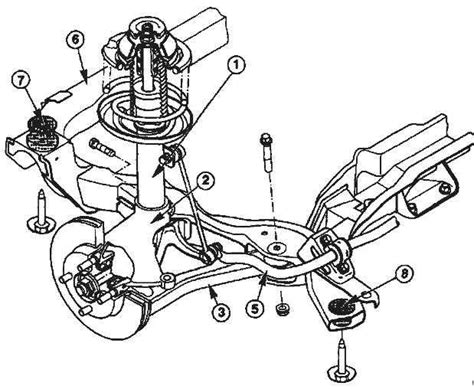 6
7
1
2
3
5
8