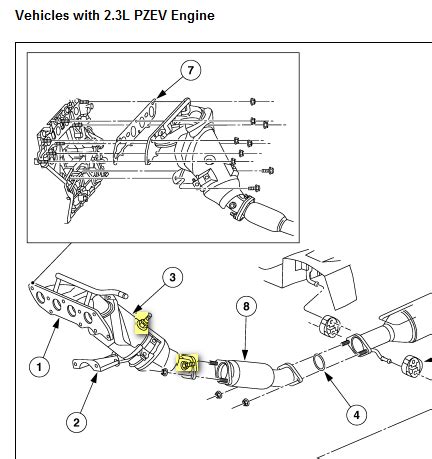 Vehicles with 2.3L PZEV Engine

7

3

8

1

2

4