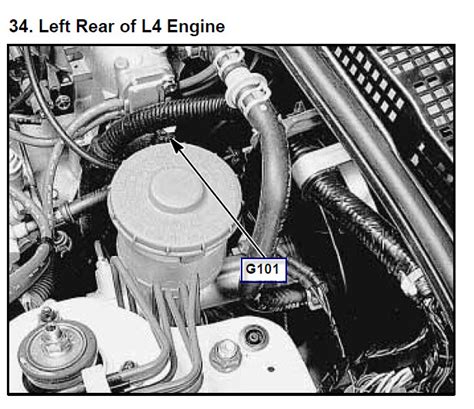 34. Left Rear of L4 Engine

G101