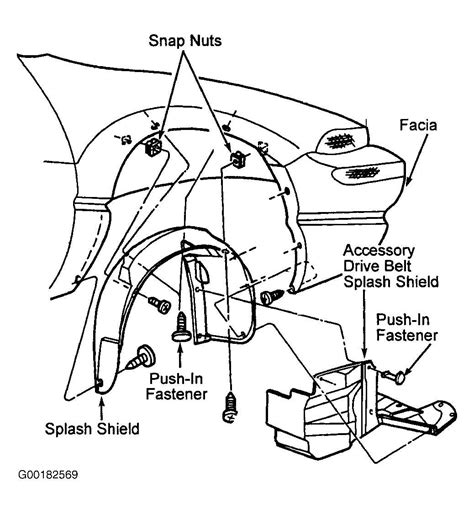 Snap Nuts

Facia

Accessory Drive Belt Splash Shield

Push-In Fastener

Push-In Fastener

Splash Shield

G00182569