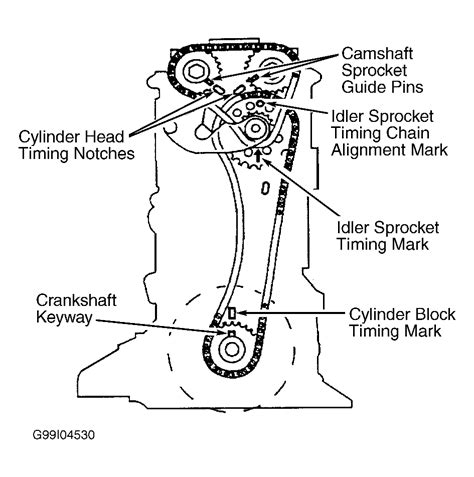 Camshaft Sprocket Guide Pins

Cylinder Head Timing Notches

Idler Sprocket Timing Chain Alignment Mark

Idler Sprocket Timing Mark

Crankshaft Keyway

Cylinder Block Timing Mark

G99I04530