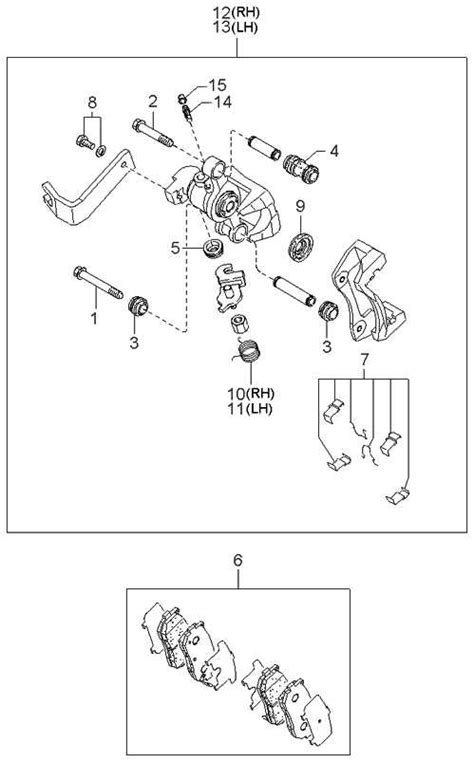 12(RH)
13(LH)

8
2
15
14
4
9
5
1
3
3
10(RH)
11(LH)
7

6