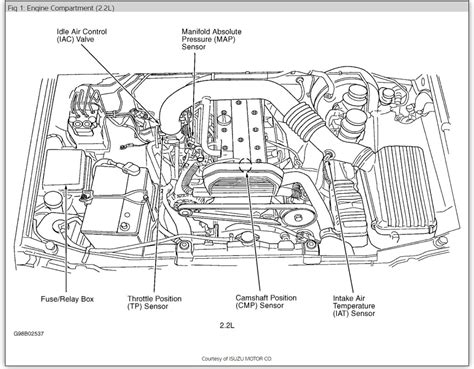 Fig 1: Engine Compartment (2.2L)

Idle Air Control (IAC) Valve

Manifold Absolute Pressure (MAP) Sensor

Fuse/Relay Box

Throttle Position (TP) Sensor

Camshaft Position (CMP) Sensor

Intake Air Temperature (IAT) Sensor

2.2L

G98B02537

Courtesy of ISUZU MOTOR CO.