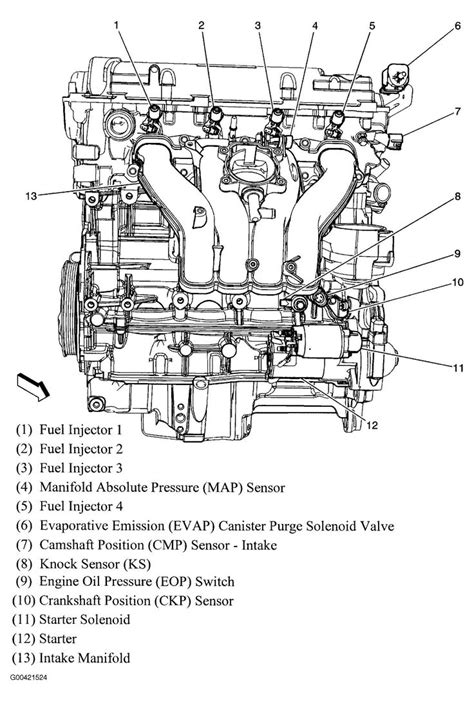 1
2
3
4
5
6
7
13
8
9
10
11
12

(1) Fuel Injector 1
(2) Fuel Injector 2
(3) Fuel Injector 3
(4) Manifold Absolute Pressure (MAP) Sensor
(5) Fuel Injector 4
(6) Evaporative Emission (EVAP) Canister Purge Solenoid Valve
(7) Camshaft Position (CMP) Sensor - Intake
(8) Knock Sensor (KS)
(9) Engine Oil Pressure (EOP) Switch
(10) Crankshaft Position (CKP) Sensor
(11) Starter Solenoid
(12) Starter
(13) Intake Manifold

G00421524