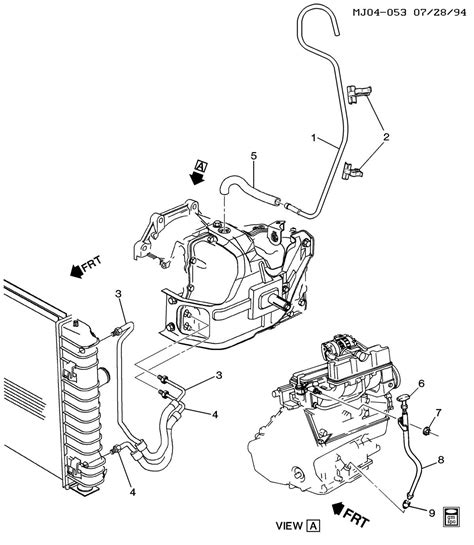 MJ04-053 07/28/94

1
2
5
A
FRT
3
3
4
4
6
7
8
9
FRT
VIEW A