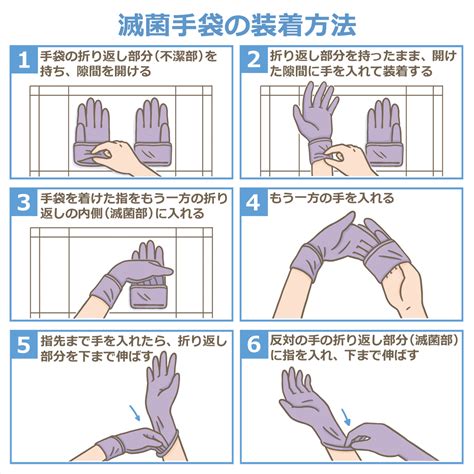 滅菌手袋の装着方法

1 手袋の折り返し部分（不潔部）を持ち、隙間を開ける

2 折り返し部分を持ったまま、開けた隙間に手を入れて装着する

3 手袋を着けた指をもう一方の折り返しの内側（滅菌部）に入れる

4 もう一方の手を入れる

5 指先まで手を入れたら、折り返し部分を下まで伸ばす

6 反対の手の折り返し部分（滅菌部）に指を入れ、下まで伸ばす