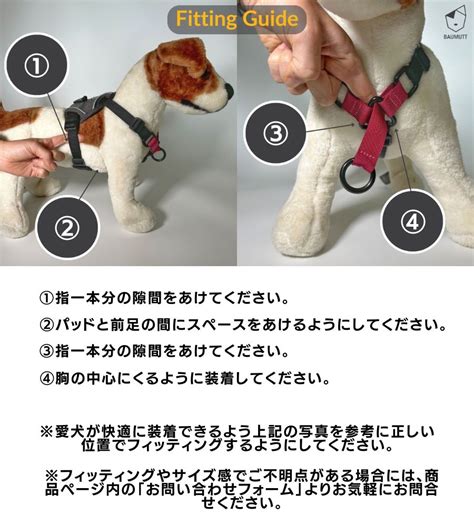 Fitting Guide

BAUMUTT

①

②

③

④

①指一本分の隙間をあけてください。

②パッドと前足の間にスペースをあけるようにしてください。

③指一本分の隙間をあけてください。

④胸の中心にくるように装着してください。

※愛犬が快適に装着できるよう上記の写真を参考に正しい位置でフィッティングするようにしてください。

※フィッティングやサイズ感でご不明点がある場合には、商品ページ内の「お問い合わせフォーム」よりお気軽にお問合せください。