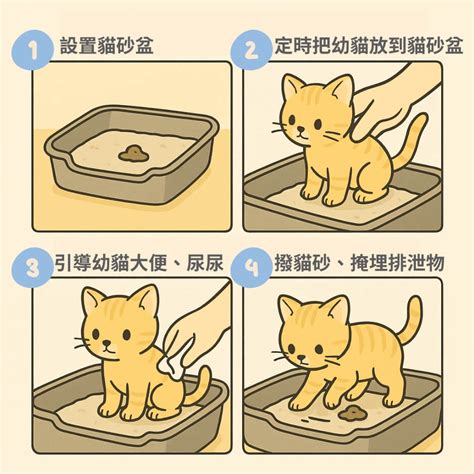 1 設置貓砂盆

2 定時把幼貓放到貓砂盆

3 引導幼貓大便、尿尿

4 撥貓砂、掩埋排泄物