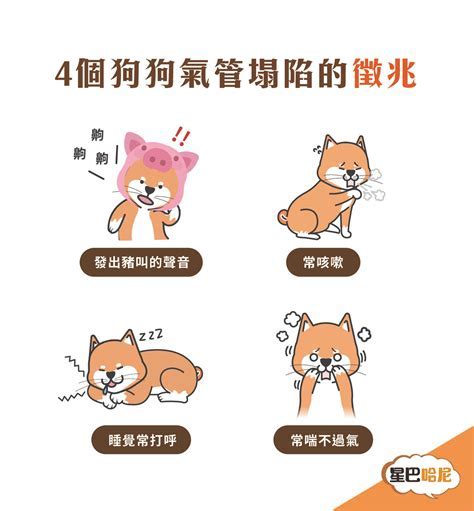 4個狗狗氣管塌陷的徵兆

齁
齁 齁

!!

發出豬叫的聲音

常咳嗽

zzz

睡覺常打呼

常喘不過氣

星巴哈尼