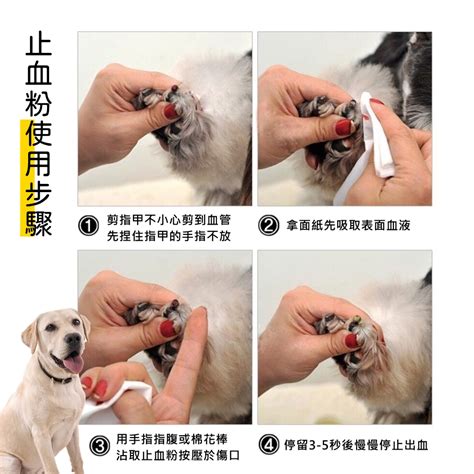 止血粉使用步驟

① 剪指甲不小心剪到血管
先捏住指甲的手指不放

② 拿面紙先吸取表面血液

③ 用手指指腹或棉花棒
沾取止血粉按壓於傷口

④ 停留3-5秒後慢慢停止出血