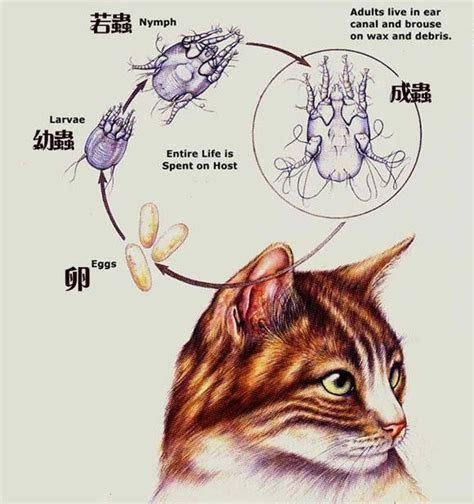 若蟲 Nymph

Adults live in ear canal and brouse on wax and debris.

成蟲

Larvae
幼蟲

Entire Life is Spent on Host

卵 Eggs