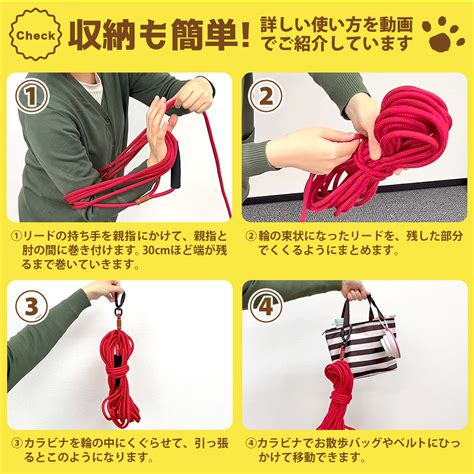 Check 収納も簡単! 詳しい使い方を動画でご紹介しています

①

②

①リードの持ち手を親指にかけて、親指と肘の間に巻き付けます。30cmほど端が残るまで巻いていきます。

②輪の束状になったリードを、残した部分でくくるようにまとめます。

③

④

③カラビナを輪の中にくぐらせて、引っ張るとこのようになります。

④カラビナでお散歩バッグやベルトにひっかけて移動できます。