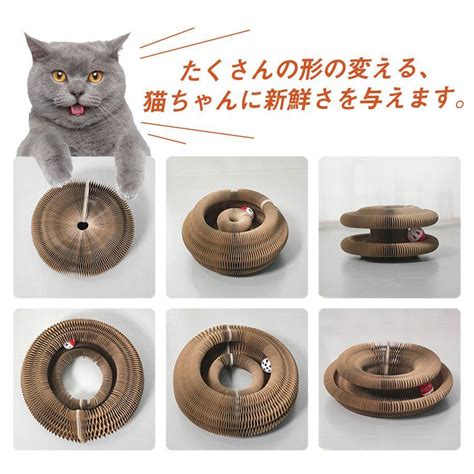 たくさんの形の変える、
猫ちゃんに新鮮さを与えます。