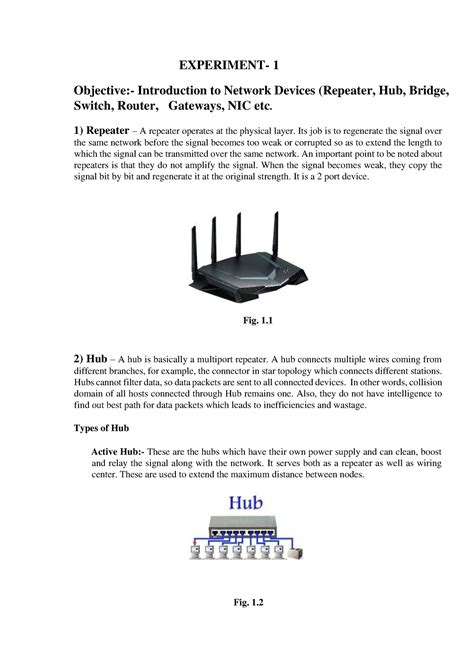 EXPERIMENT- 1

Objective:- Introduction to Network Devices (Repeater, Hub, Bridge, Switch, Router, Gateways, NIC etc.

1) Repeater – A repeater operates at the physical layer. Its job is to regenerate the signal over the same network before the signal becomes too weak or corrupted so as to extend the length to which the signal can be transmitted over the same network. An important point to be noted about repeaters is that they do not amplify the signal. When the signal becomes weak, they copy the signal bit by bit and regenerate it at the original strength. It is a 2 port device.

Fig. 1.1

2) Hub – A hub is basically a multiport repeater. A hub connects multiple wires coming from different branches, for example, the connector in star topology which connects different stations. Hubs cannot filter data, so data packets are sent to all connected devices. In other words, collision domain of all hosts connected through Hub remains one. Also, they do not have intelligence to find out best path for data packets which leads to inefficiencies and wastage.

Types of Hub

Active Hub:- These are the hubs which have their own power supply and can clean, boost and relay the signal along with the network. It serves both as a repeater as well as wiring center. These are used to extend the maximum distance between nodes.

Hub

Fig. 1.2