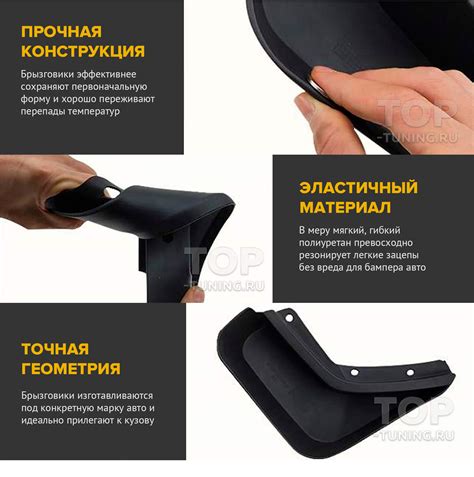 ПРОЧНАЯ КОНСТРУКЦИЯ

Брызговики эффективнее сохраняют первоначальную форму и хорошо переживают перепады температур

TOP -TUNING.RU

ЭЛАСТИЧНЫЙ МАТЕРИАЛ

В меру мягкий, гибкий полиуретан превосходно резонирует легкие зацепы без вреда для бампера авто

TOP -TUNING.RU

ТОЧНАЯ ГЕОМЕТРИЯ

Брызговики изготавливаются под конкретную марку авто и идеально прилегают к кузову

TOP -TUNING.RU