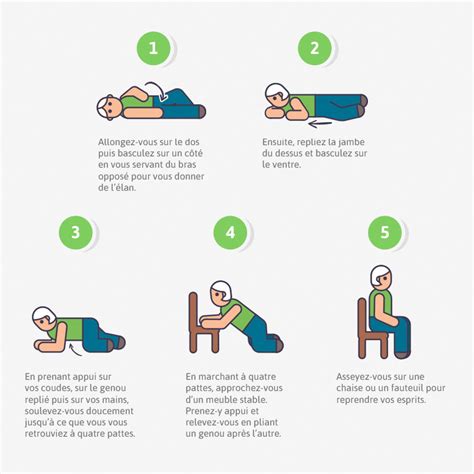 1

Allongez-vous sur le dos puis basculez sur un côté en vous servant du bras opposé pour vous donner de l'élan.

2

Ensuite, repliez la jambe du dessus et basculez sur le ventre.

3

En prenant appui sur vos coudes, sur le genou replié puis sur vos mains, soulevez-vous doucement jusqu'à ce que vous vous retrouviez à quatre pattes.

4

En marchant à quatre pattes, approchez-vous d'un meuble stable. Prenez-y appui et relevez-vous en pliant un genou après l'autre.

5

Asseyez-vous sur une chaise ou un fauteuil pour reprendre vos esprits.