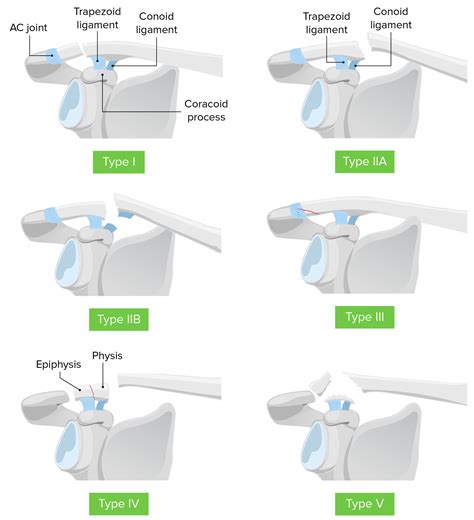 AC joint

Trapezoid ligament

Conoid ligament

Coracoid process

Type I

Trapezoid ligament

Conoid ligament

Type IIA

Type IIB

Type III

Epiphysis

Physis

Type IV

Type V