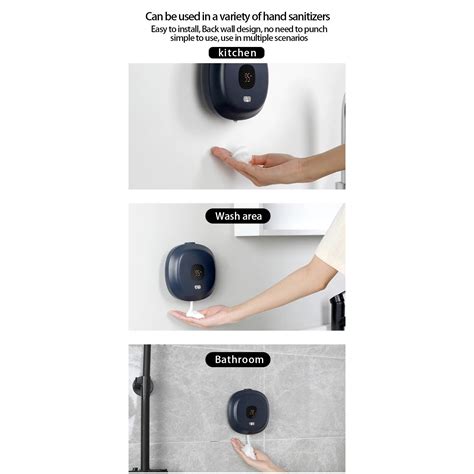 Can be used in a variety of hand sanitizers
Easy to install, Back wall design, no need to punch simple to use, use in multiple scenarios

kitchen

Wash area

Bathroom