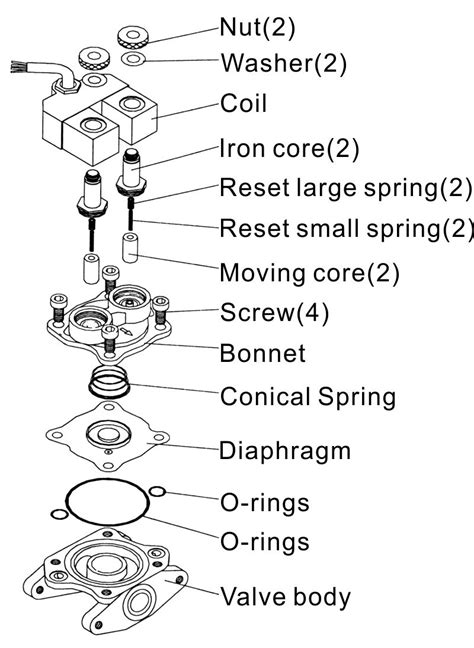 Nut(2)
Washer(2)
Coil
Iron core(2)
Reset large spring(2)
Reset small spring(2)
Moving core(2)
Screw(4)
Bonnet
Conical Spring
Diaphragm
O-rings
O-rings
Valve body