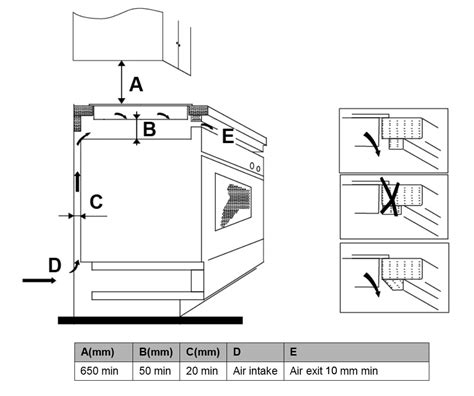 A

B

E

C

D

| A(mm) | B(mm) | C(mm) | D | E |
|---|---|---|---|---|
| 650 min | 50 min | 20 min | Air intake | Air exit 10 mm min |