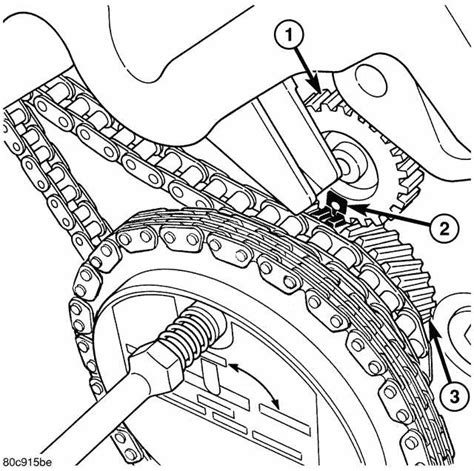 1
2
3
80c915be